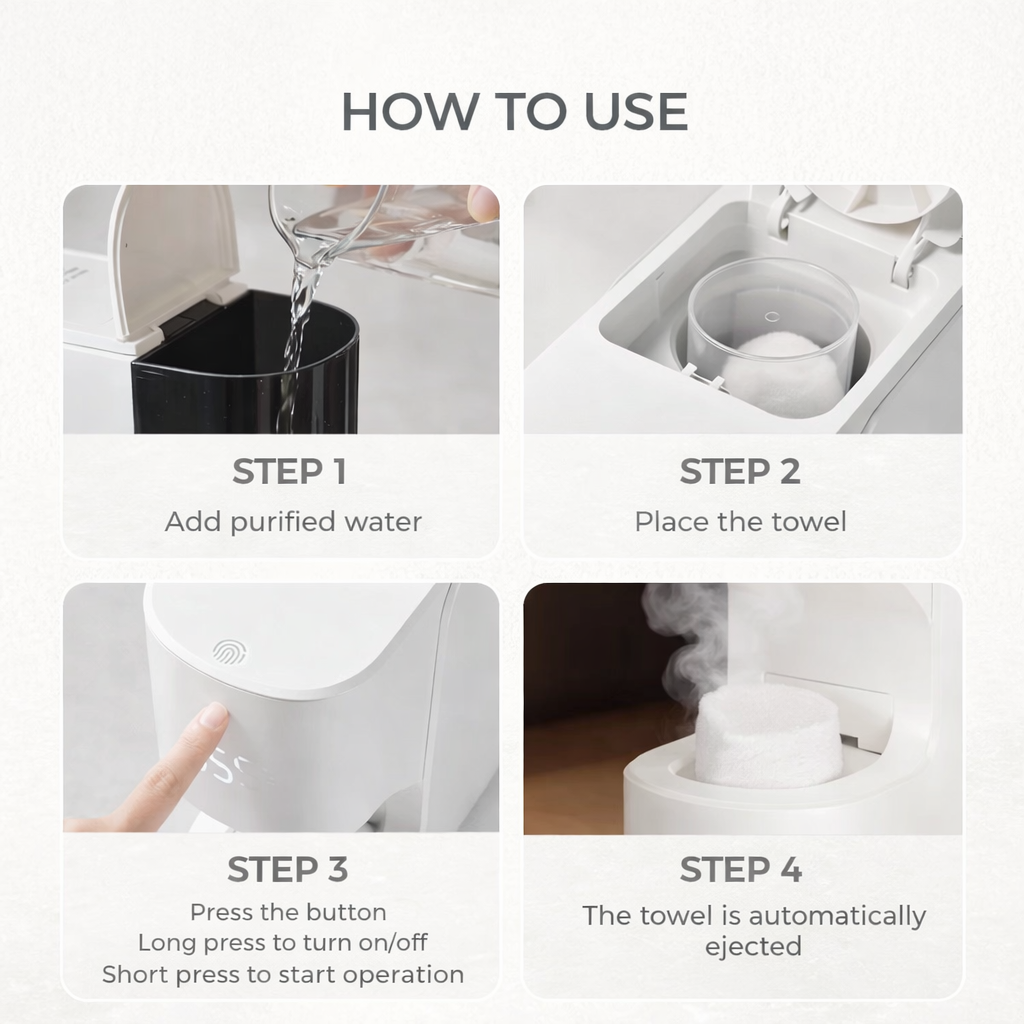 HOW TO USE

STEP 1
Add purified water

STEP 2
Place the towel

STEP 3
Press the button
Long press to turn on/off
Short press to start operation

STEP 4
The towel is automatically ejected