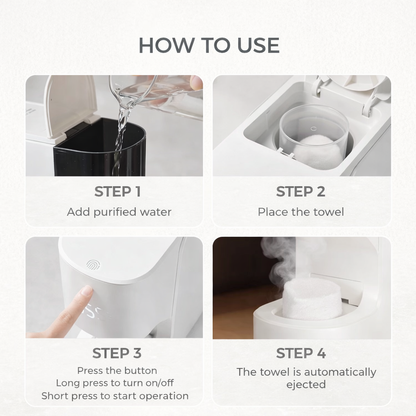 HOW TO USE

STEP 1
Add purified water

STEP 2
Place the towel

STEP 3
Press the button
Long press to turn on/off
Short press to start operation

STEP 4
The towel is automatically ejected